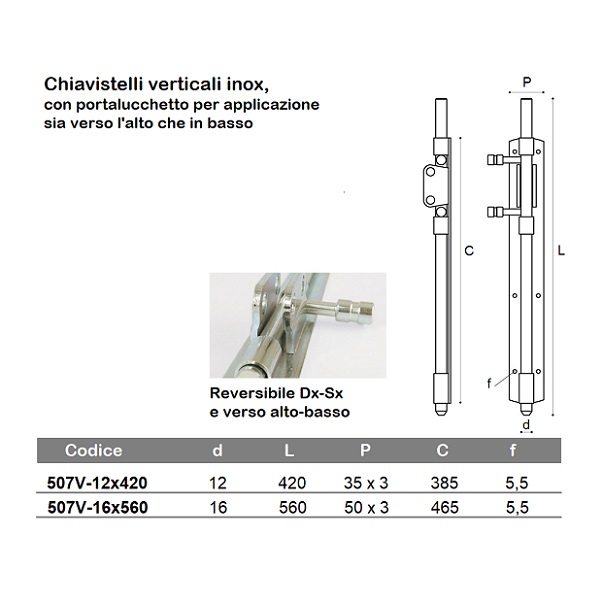 Chiavistelli verticali inox,
con portalucchetto per applicazione sia verso l'alto che in basso

P

C

L

f

d

Reversibile Dx-Sx
e verso alto-basso

| Codice | d | L | P | C | f |
|---|---|---|---|---|---|
| 507V-12x420 | 12 | 420 | 35 x 3 | 385 | 5,5 |
| 507V-16x560 | 16 | 560 | 50 x 3 | 465 | 5,5 |