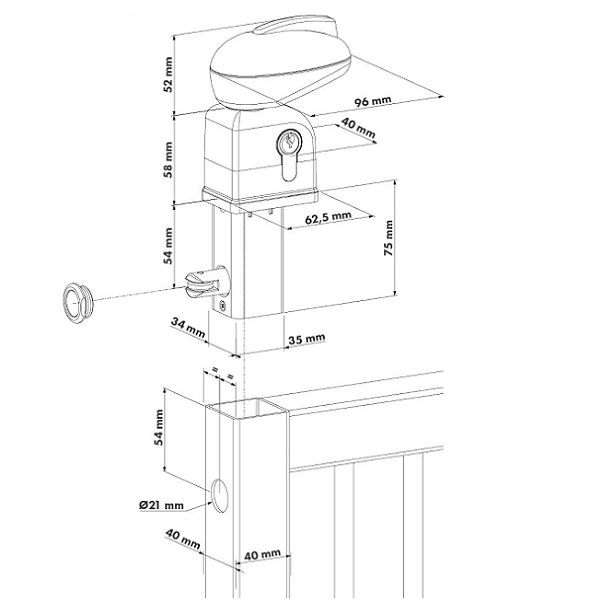 52 mm
96 mm
40 mm
58 mm
62,5 mm
75 mm
54 mm
34 mm
35 mm
=
=
54 mm
Ø21 mm
40 mm
40 mm