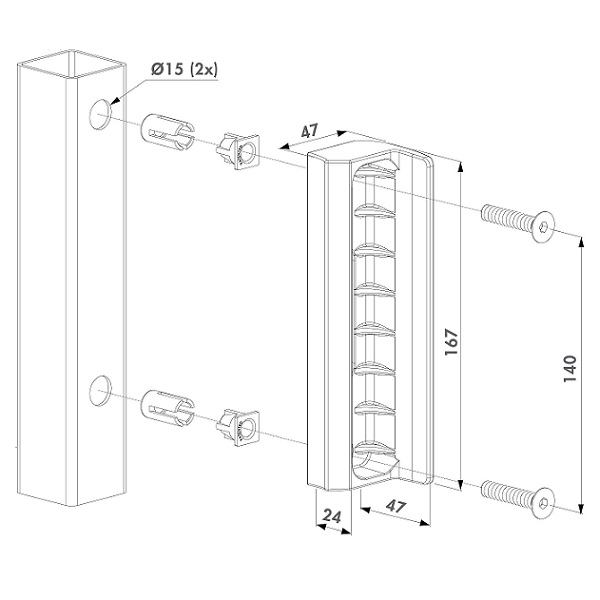 Ø15 (2x)

47

167

140

24

47