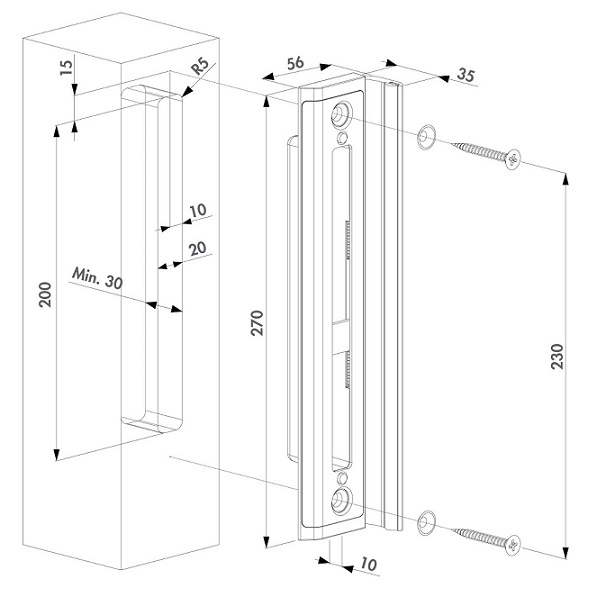 15
R5
56
35
10
20
Min. 30
200
270
230
10