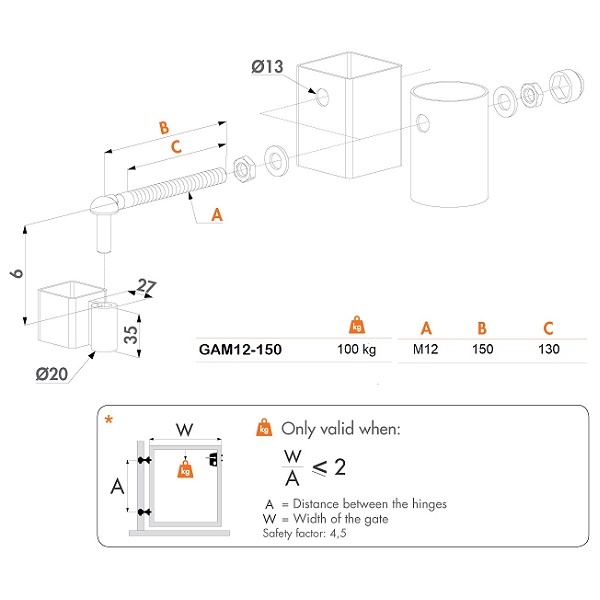 Ø13

B

C

A

6

27

35

Ø20

|  | kg | A | B | C |
|---|---|---|---|---|
| GAM12-150 | 100 kg | M12 | 150 | 130 |

*

W

kg

A

kg Only valid when:

$\frac{W}{A} \leqslant 2$

A = Distance between the hinges
W = Width of the gate
Safety factor: 4,5